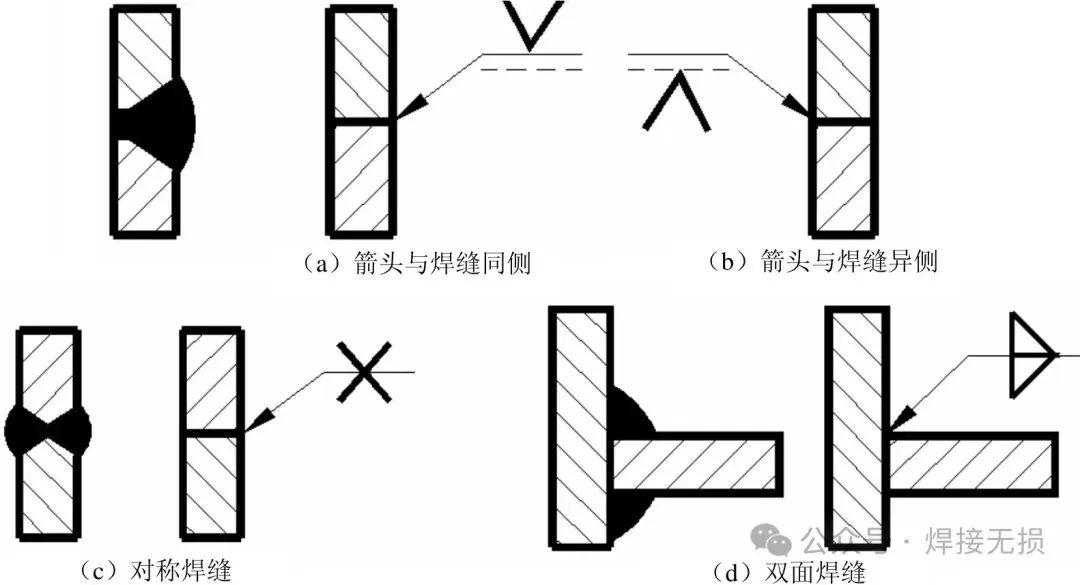 （a）箭头与焊缝同侧

（b）箭头与焊缝异侧

（c）对称焊缝

（d）双面焊缝

公众号 · 焊接无损