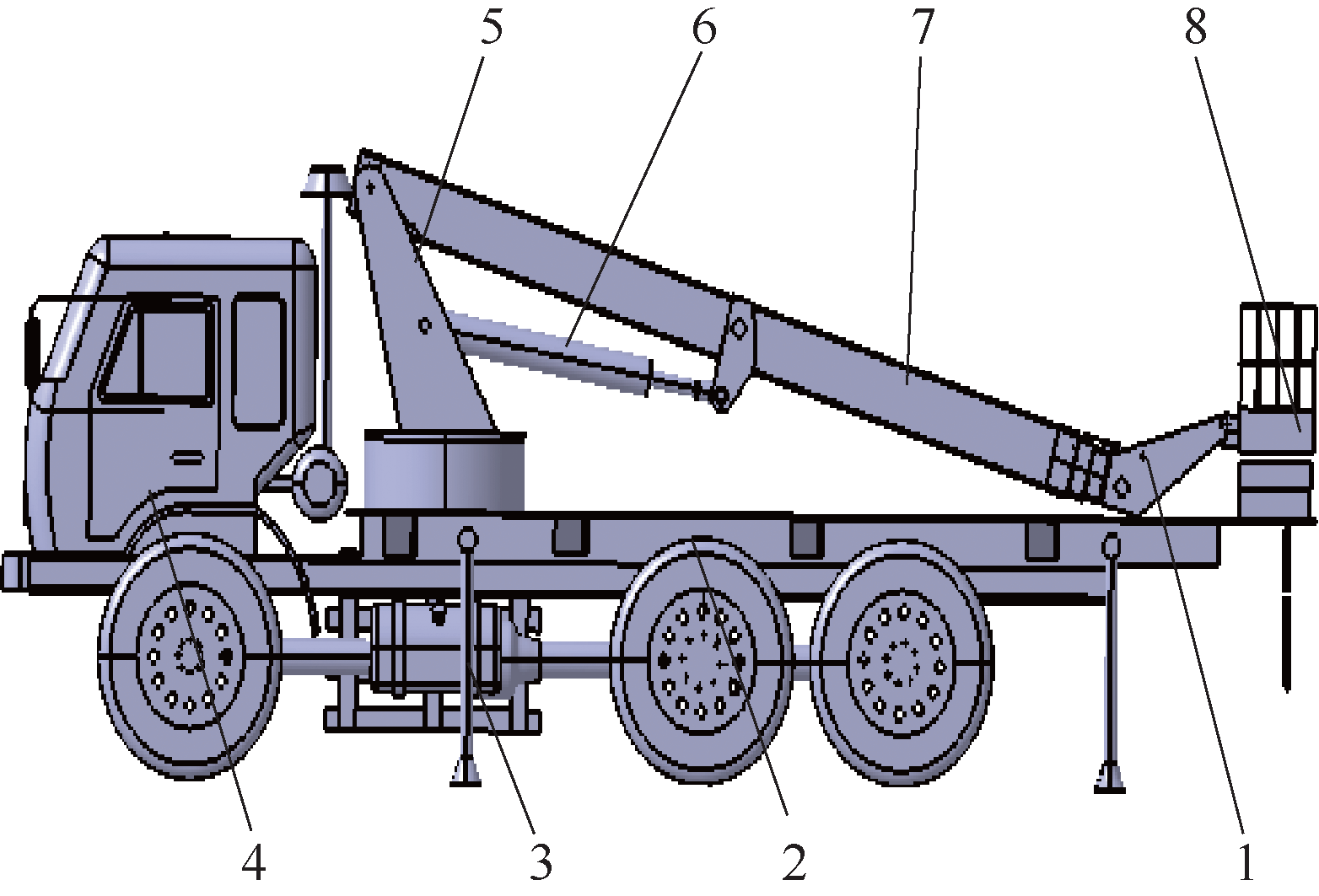 5
6
7
8
4
3
2
1