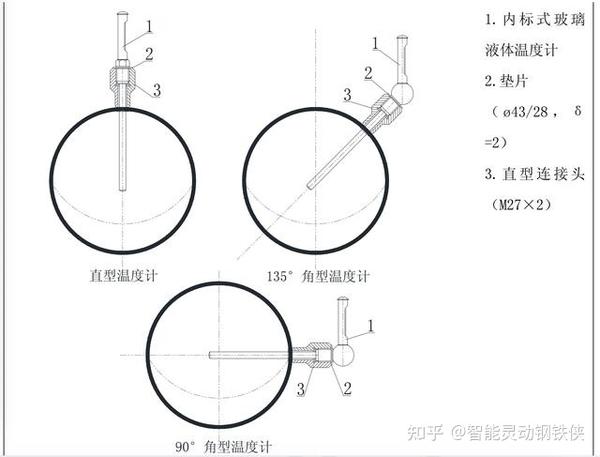 1
2
3
直型温度计

1
2
3
135° 角型温度计

1
3
2
90° 角型温度计

1. 内标式玻璃液体温度计
2. 垫片（ø43/28， δ=2）
3. 直型连接头（M27×2）

知乎 @智能灵动钢铁侠