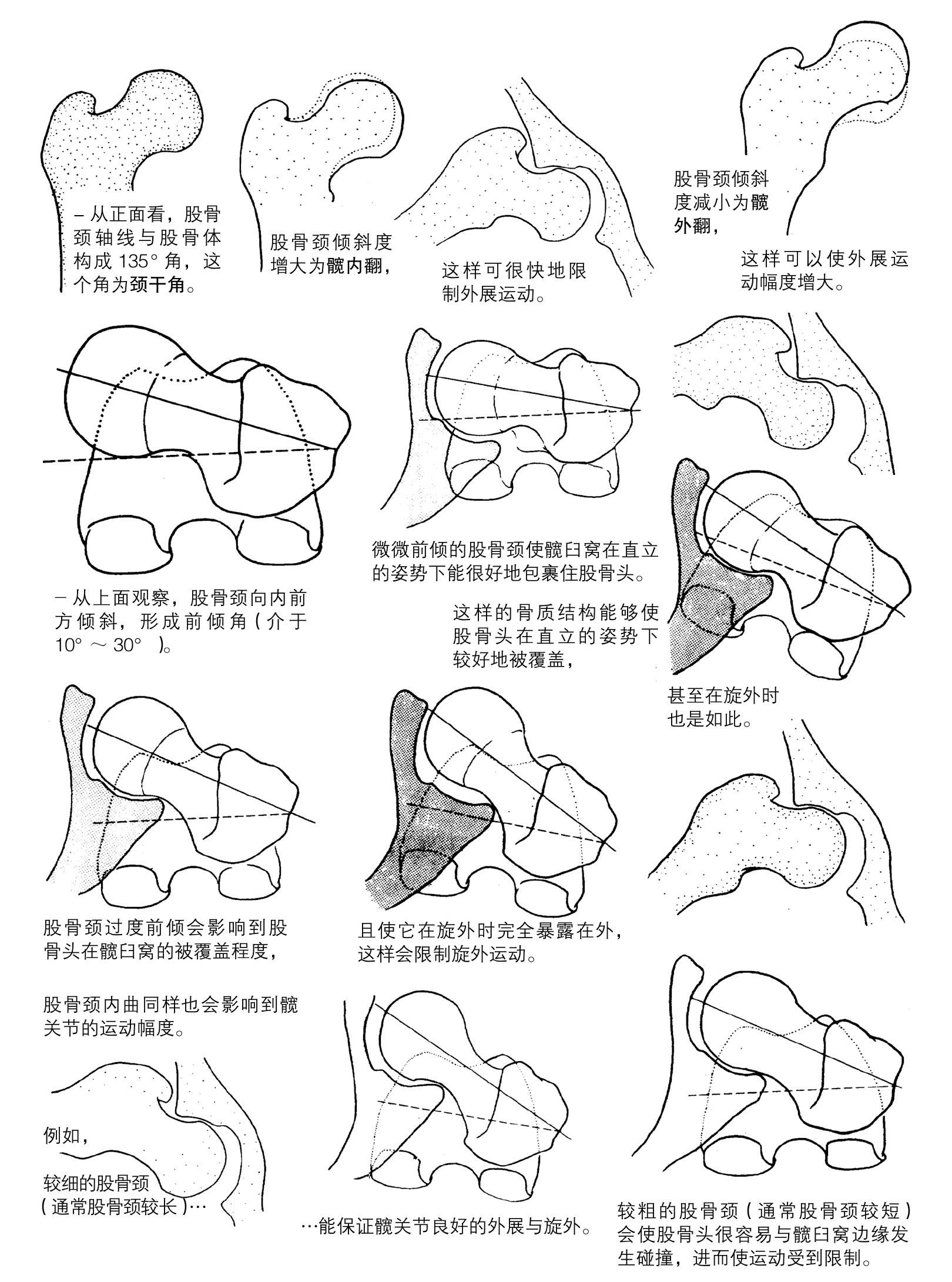 – 从正面看，股骨颈轴线与股骨体构成 135° 角，这个角为颈干角。

股骨颈倾斜度增大为髋内翻，

这样可很快地限制外展运动。

股骨颈倾斜度减小为髋外翻，

这样可以使外展运动幅度增大。

– 从上面观察，股骨颈向内前方倾斜，形成前倾角（介于 10° ～ 30° ）。

微微前倾的股骨颈使髋臼窝在直立的姿势下能很好地包裹住股骨头。

这样的骨质结构能够使股骨头在直立的姿势下较好地被覆盖，

甚至在旋外时也是如此。

股骨颈过度前倾会影响到股骨头在髋臼窝的被覆盖程度，

且使它在旋外时完全暴露在外，这样会限制旋外运动。

股骨颈内曲同样也会影响到髋关节的运动幅度。

例如，

较细的股骨颈（通常股骨颈较长）…

…能保证髋关节良好的外展与旋外。

较粗的股骨颈（通常股骨颈较短）会使股骨头很容易与髋臼窝边缘发生碰撞，进而使运动受到限制。