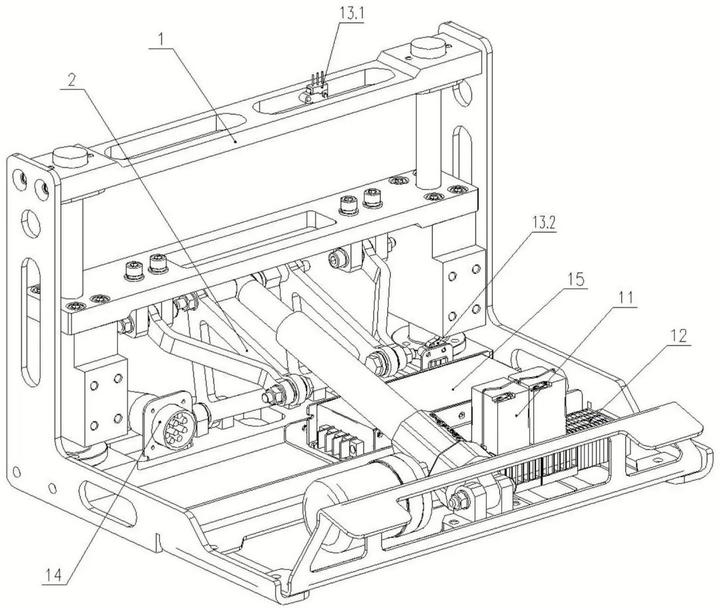 13.1
1
2
13.2
15
11
12
14