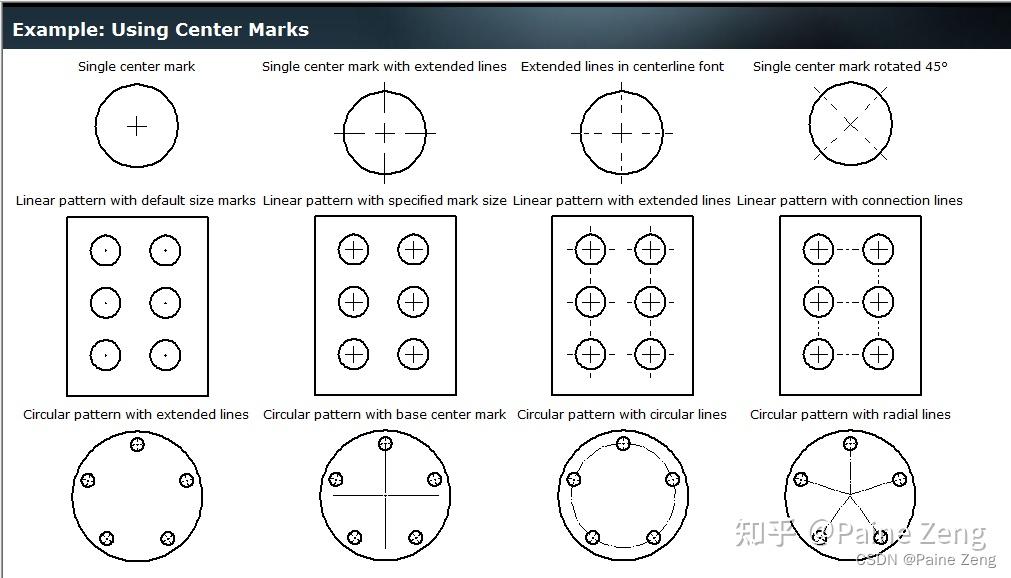 Example: Using Center Marks

Single center mark

Single center mark with extended lines

Extended lines in centerline font

Single center mark rotated 45°

Linear pattern with default size marks

Linear pattern with specified mark size

Linear pattern with extended lines

Linear pattern with connection lines

Circular pattern with extended lines

Circular pattern with base center mark

Circular pattern with circular lines

Circular pattern with radial lines

知乎 @Paine Zeng

CSDN @Paine Zeng