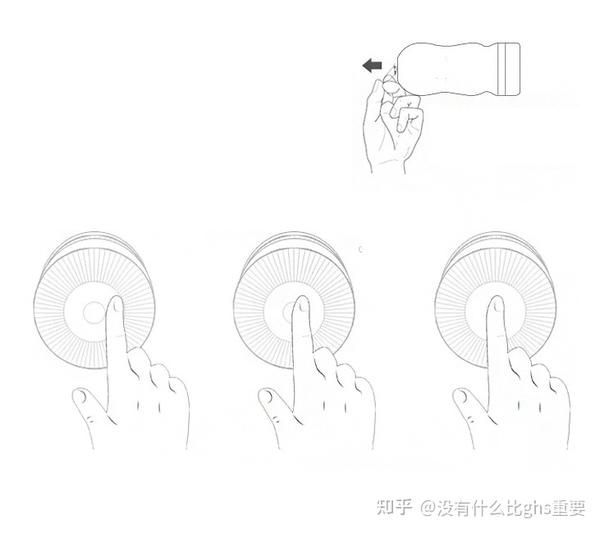 知乎 @没有什么比ghs重要