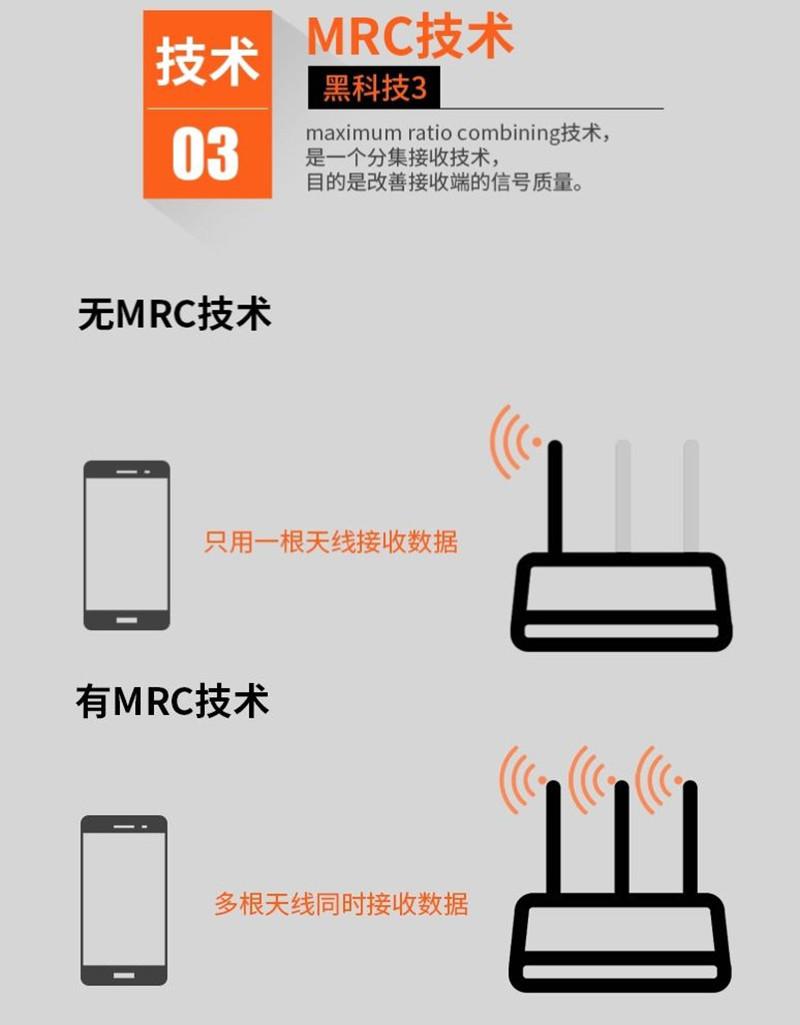 技术

03

MRC技术

黑科技3

maximum ratio combining技术，
是一个分集接收技术，
目的是改善接收端的信号质量。

无MRC技术

只用一根天线接收数据

有MRC技术

多根天线同时接收数据