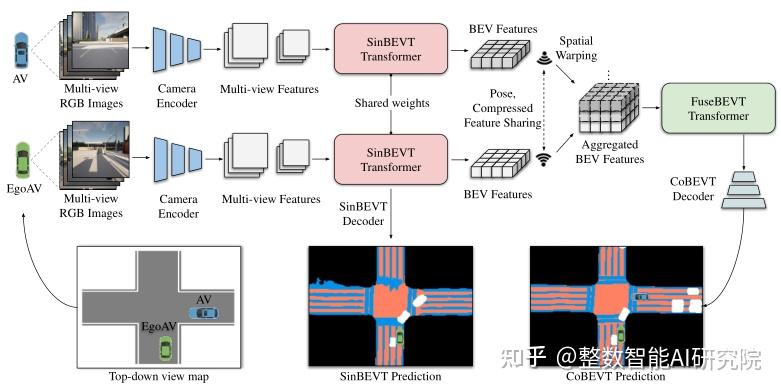 AV

Multi-view RGB Images

Camera Encoder

Multi-view Features

SinBEVT Transformer

BEV Features

Spatial Warping

Shared weights

Pose, Compressed Feature Sharing

Aggregated BEV Features

FuseBEVT Transformer

EgoAV

Multi-view RGB Images

Camera Encoder

Multi-view Features

SinBEVT Transformer

BEV Features

CoBEVT Decoder

SinBEVT Decoder

AV

EgoAV

Top-down view map

SinBEVT Prediction

CoBEVT Prediction

知乎 @整数智能AI研究院