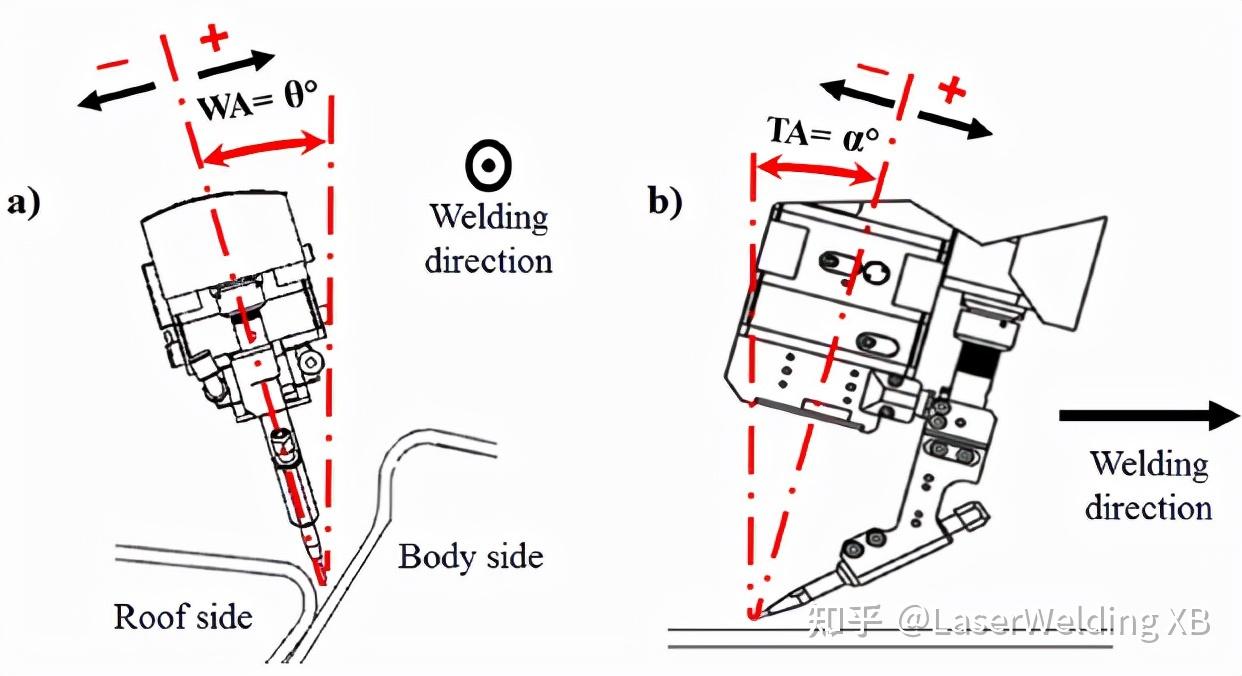 −
+
WA= θ°
a)
Welding direction
Body side
Roof side

−
+
TA= α°
b)
Welding direction
知乎 @LaserWelding XB