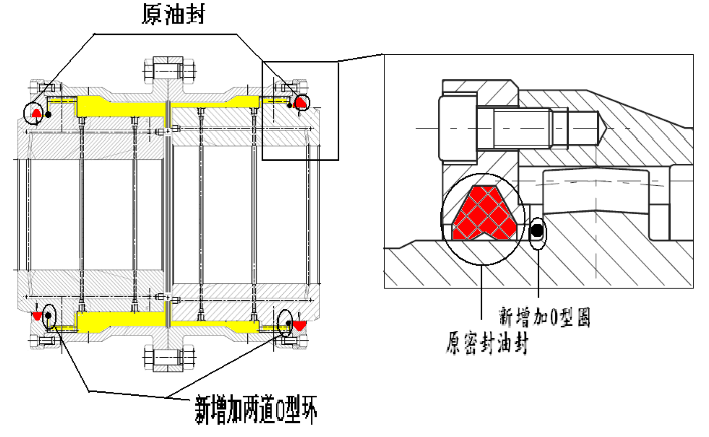 原油封

新增加O型圈

原密封油封

新增加两道O型环