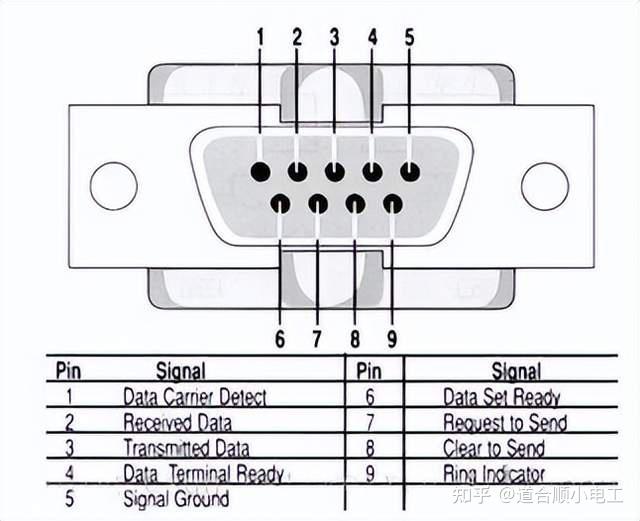 1 2 3 4 5

6 7 8 9

| Pin | Signal | Pin | Signal |
|---|---|---|---|
| 1 | Data Carrier Detect | 6 | Data Set Ready |
| 2 | Received Data | 7 | Request to Send |
| 3 | Transmitted Data | 8 | Clear to Send |
| 4 | Data Terminal Ready | 9 | Ring Indicator |
| 5 | Signal Ground | | |

知乎 @道合顺小电工