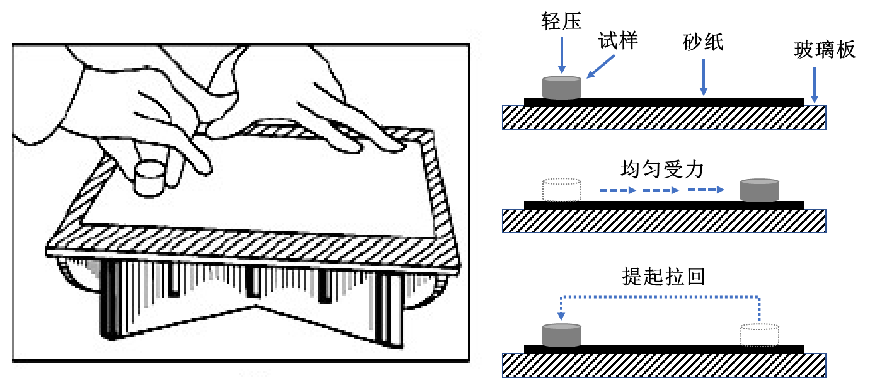 轻压
试样
砂纸
玻璃板
均匀受力
提起拉回