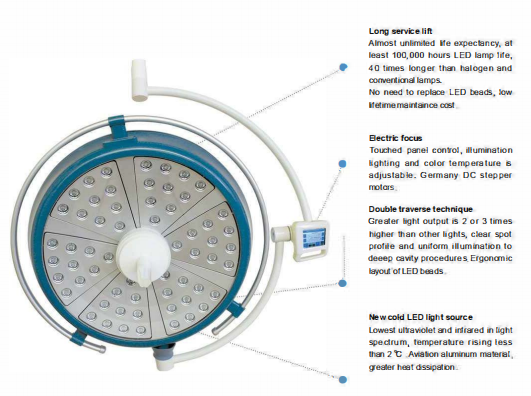 Long service lift
Almost unlimited life expectancy, at least 100,000 hours LED lamp life, 40 times longer than halogen and conventional lamps.
No need to replace LED beads, low lifetime maintaince cost.

Electric focus
Touched panel control, illumination lighting and color temperature is adjustable. Germany DC stepper motors.

Double traverse technique
Greater light output is 2 or 3 times higher than other lights, clear spot profile and uniform illumination to deeep cavity procedures, Ergonomic layout of LED beads.

New cold LED light source
Lowest ultraviolet and infrared in light spectrum, temperature rising less than 2℃. Aviation aluminum material, greater heat dissipation.