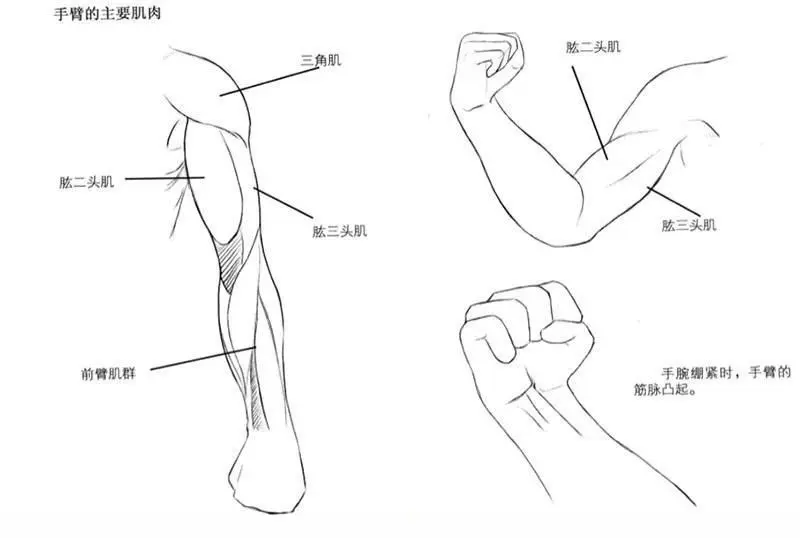 手臂的主要肌肉

三角肌

肱二头肌

肱三头肌

前臂肌群

肱二头肌

肱三头肌

手腕绷紧时，手臂的筋脉凸起。