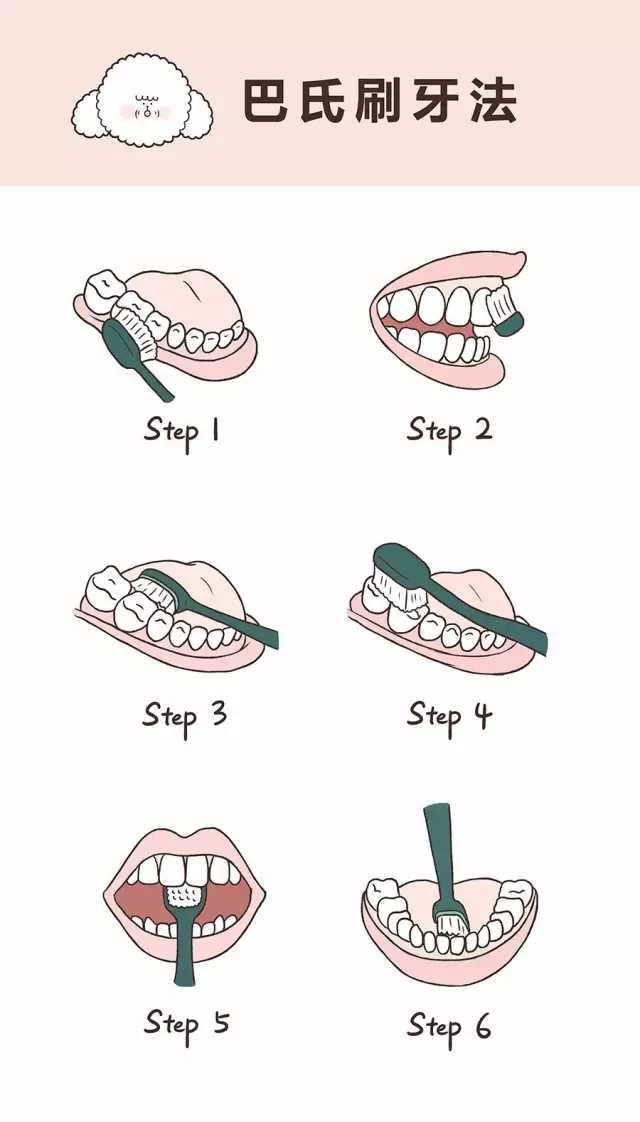 巴氏刷牙法

Step 1

Step 2

Step 3

Step 4

Step 5

Step 6