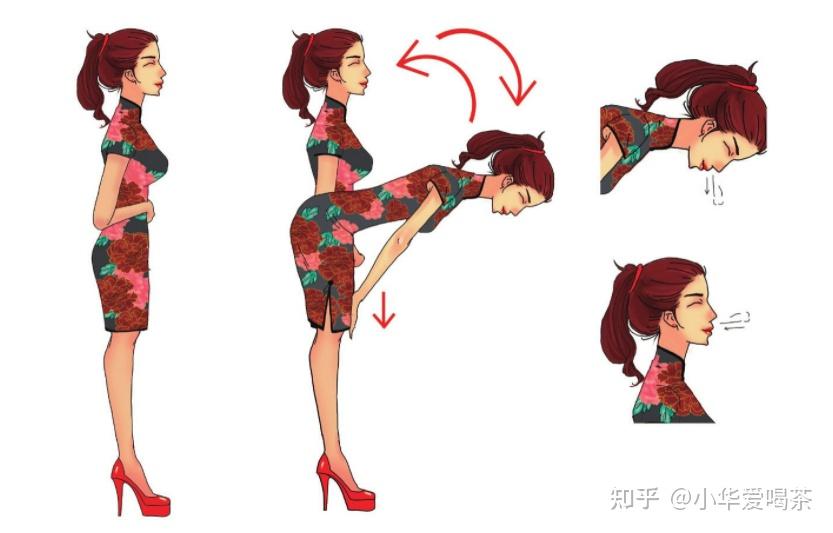 知乎 @小华爱喝茶