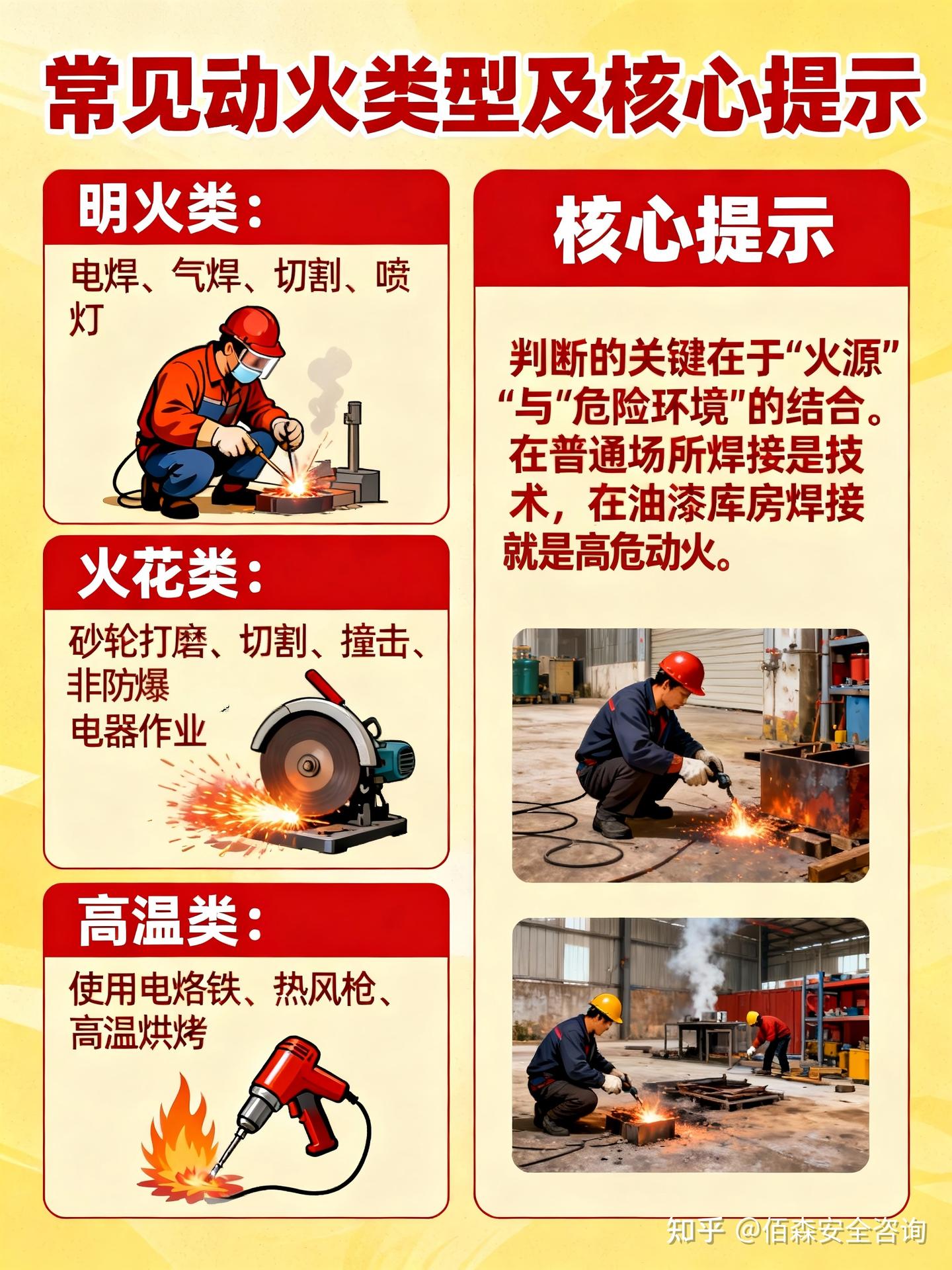 常见动火类型及核心提示

明火类：

电焊、气焊、切割、喷灯

火花类：

砂轮打磨、切割、撞击、非防爆电器作业

高温类：

使用电烙铁、热风枪、高温烘烤

核心提示

判断的关键在于“火源”“与“危险环境”的结合。在普通场所焊接是技术，在油漆库房焊接就是高危动火。

知乎 @佰森安全咨询