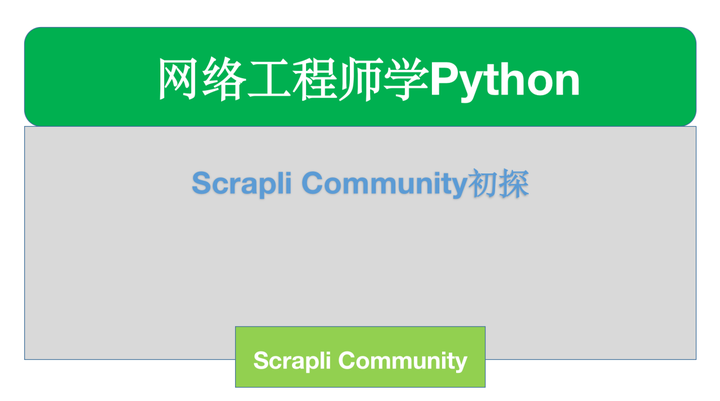 网络工程师学Python

Scrapli Community初探

Scrapli Community