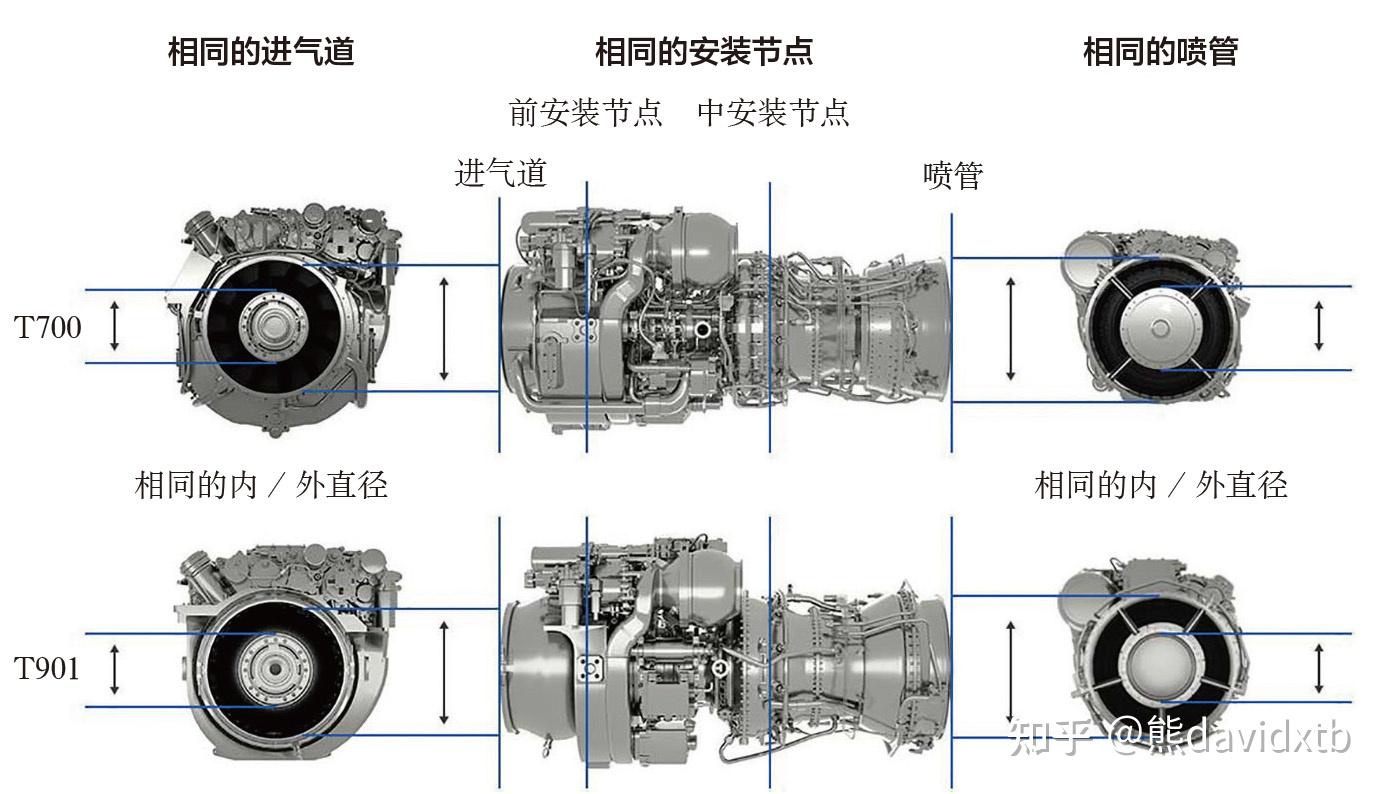 相同的进气道

相同的安装节点

相同的喷管

前安装节点 中安装节点

进气道

喷管

T700

相同的内 / 外直径

相同的内 / 外直径

T901

知乎 @熊davidxtb