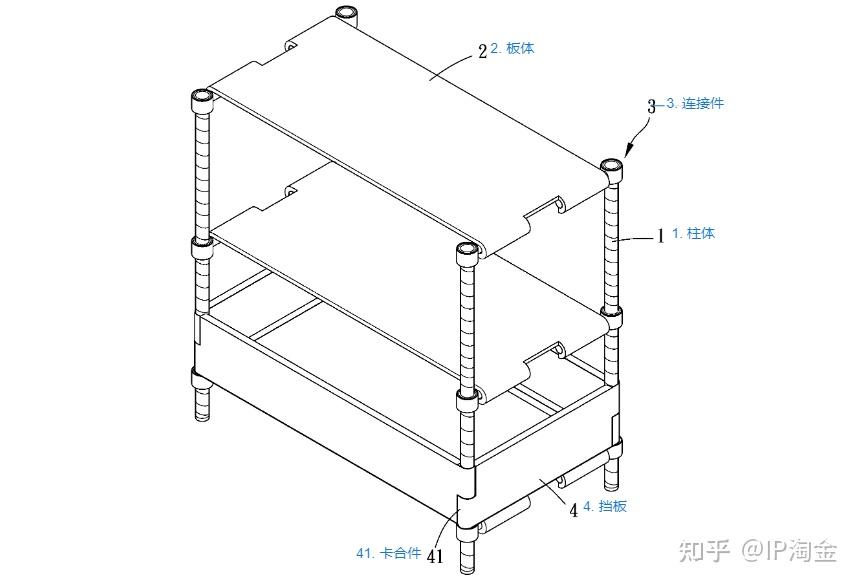 2 2. 板体

3 3. 连接件

1 1. 柱体

4 4. 挡板

41. 卡合件 41

知乎 @IP淘金