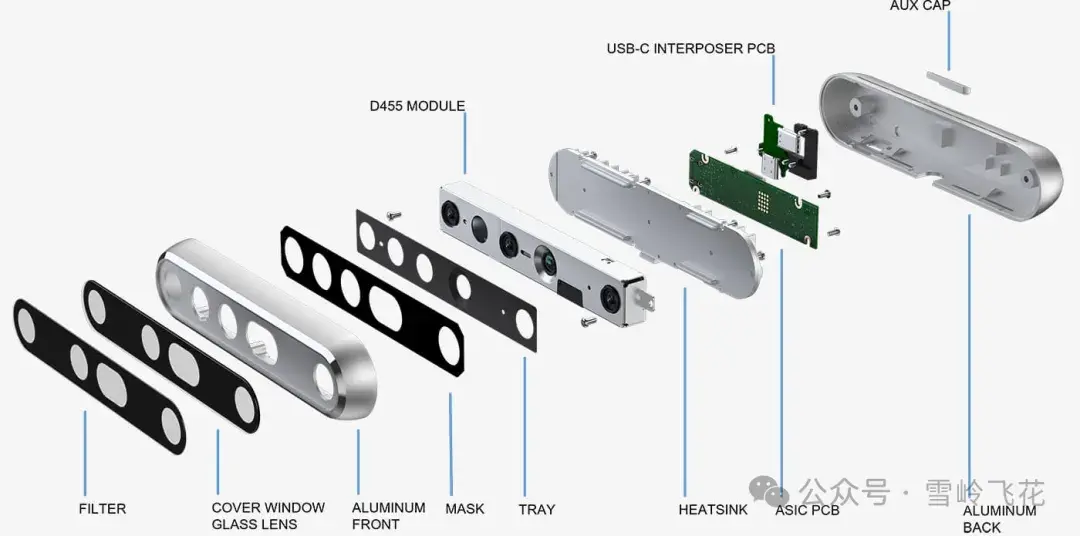 AUX CAP

USB-C INTERPOSER PCB

D455 MODULE

FILTER

COVER WINDOW GLASS LENS

ALUMINUM FRONT

MASK

TRAY

HEATSINK

ASIC PCB

ALUMINUM BACK

公众号 · 雪岭飞花