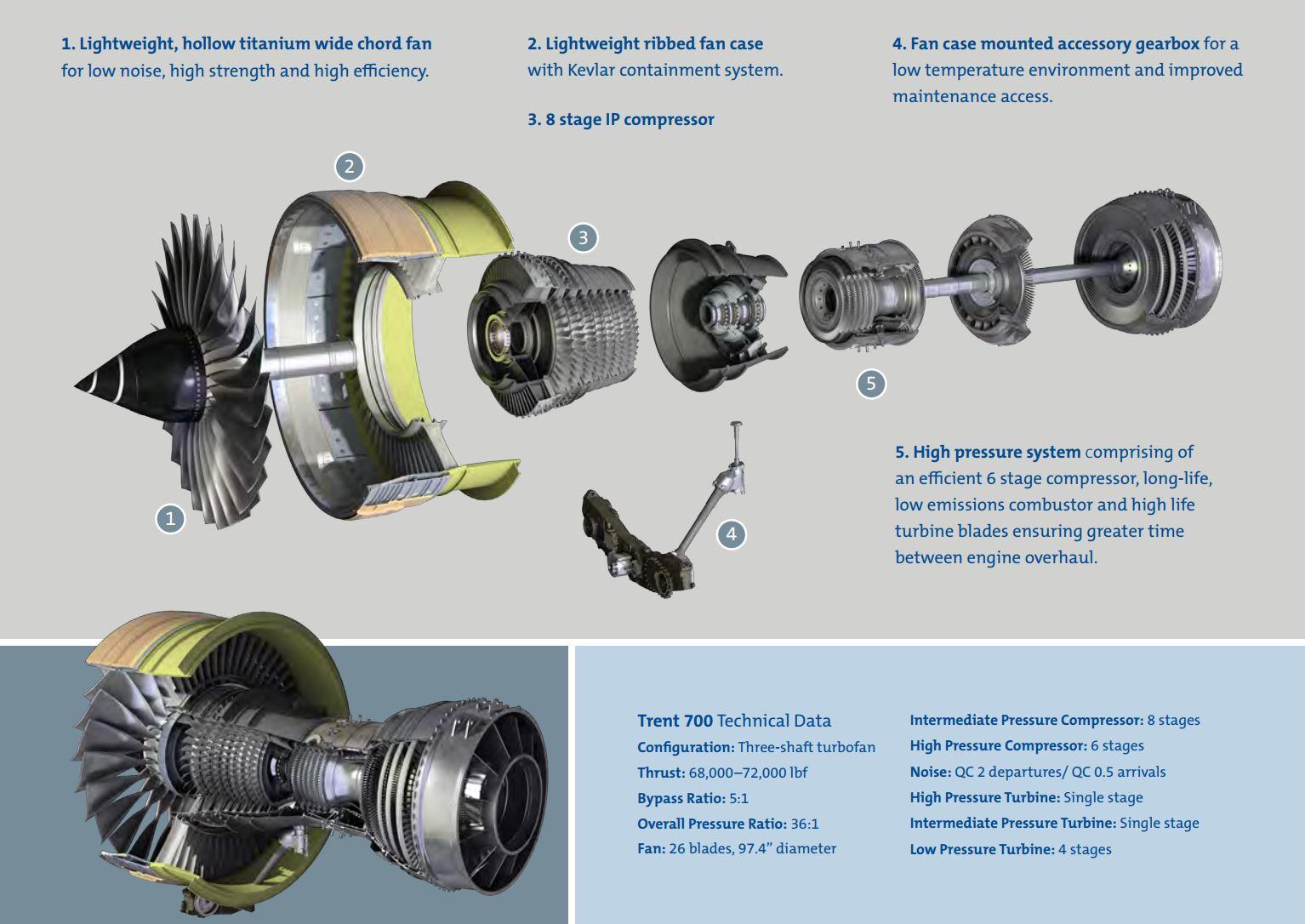 1. Lightweight, hollow titanium wide chord fan for low noise, high strength and high efficiency.

2. Lightweight ribbed fan case with Kevlar containment system.

3. 8 stage IP compressor

4. Fan case mounted accessory gearbox for a low temperature environment and improved maintenance access.

2

3

5

1

4

5. High pressure system comprising of an efficient 6 stage compressor, long-life, low emissions combustor and high life turbine blades ensuring greater time between engine overhaul.

Trent 700 Technical Data
Configuration: Three-shaft turbofan
Thrust: 68,000–72,000 lbf
Bypass Ratio: 5:1
Overall Pressure Ratio: 36:1
Fan: 26 blades, 97.4” diameter

Intermediate Pressure Compressor: 8 stages
High Pressure Compressor: 6 stages
Noise: QC 2 departures/ QC 0.5 arrivals
High Pressure Turbine: Single stage
Intermediate Pressure Turbine: Single stage
Low Pressure Turbine: 4 stages