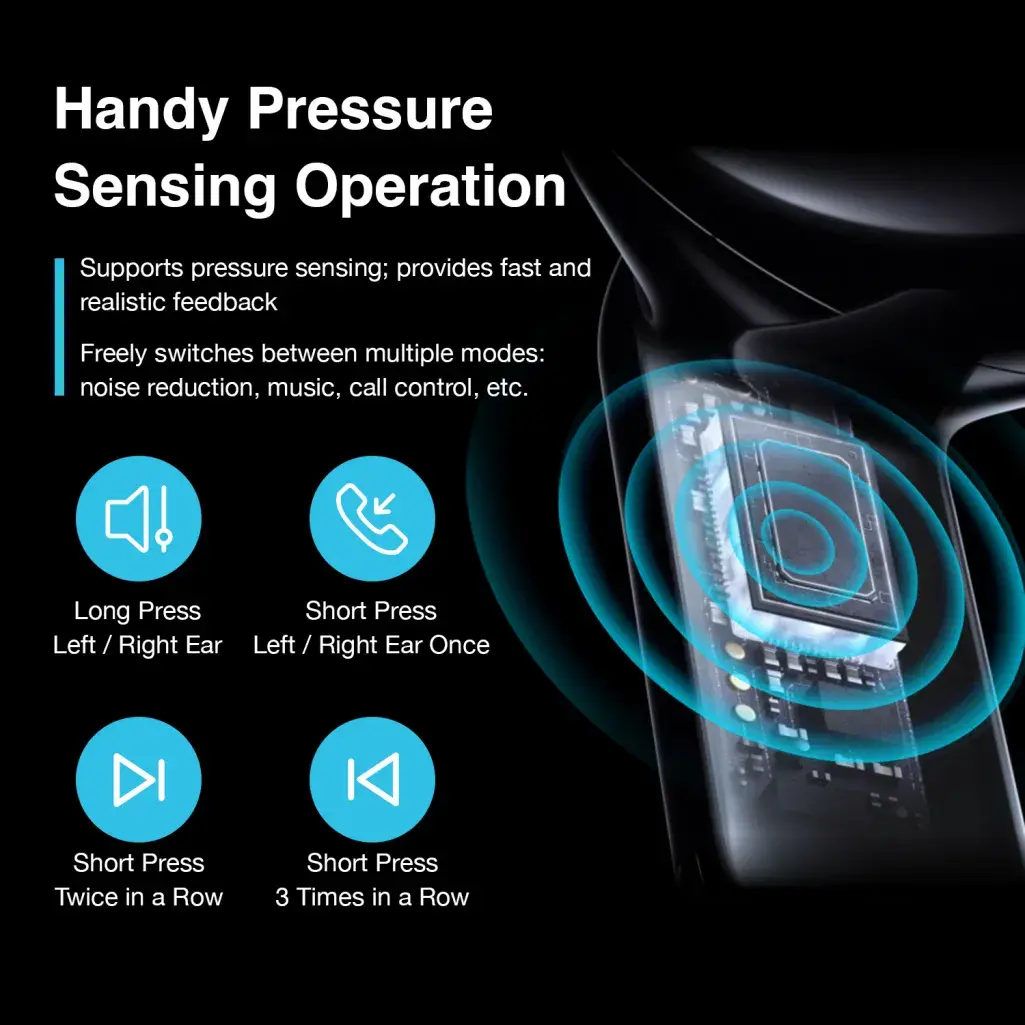 Handy Pressure Sensing Operation

Supports pressure sensing; provides fast and realistic feedback

Freely switches between multiple modes: noise reduction, music, call control, etc.

Long Press
Left / Right Ear

Short Press
Left / Right Ear Once

Short Press
Twice in a Row

Short Press
3 Times in a Row