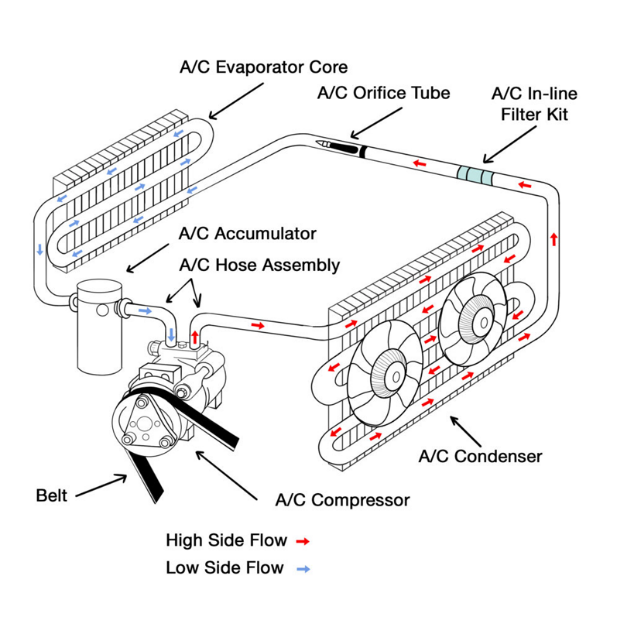 A/C Evaporator Core

A/C Orifice Tube

A/C In-line Filter Kit

A/C Accumulator

A/C Hose Assembly

A/C Condenser

Belt

A/C Compressor

High Side Flow

Low Side Flow