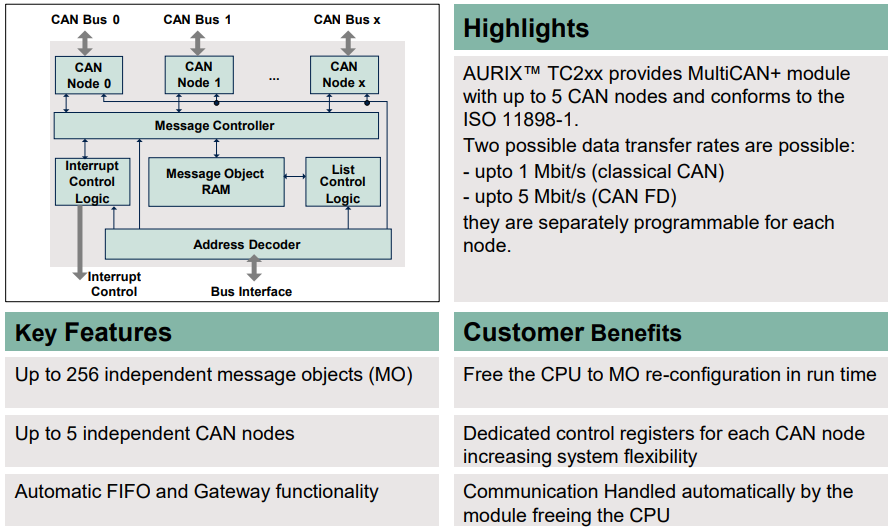 CAN Bus 0
CAN Bus 1
CAN Bus x

CAN
Node 0

CAN
Node 1

...

CAN
Node x

Message Controller

Interrupt
Control
Logic

Message Object
RAM

List
Control
Logic

Address Decoder

Interrupt
Control

Bus Interface

Highlights

AURIX™ TC2xx provides MultiCAN+ module with up to 5 CAN nodes and conforms to the ISO 11898-1.

Two possible data transfer rates are possible:
- upto 1 Mbit/s (classical CAN)
- upto 5 Mbit/s (CAN FD)
they are separately programmable for each node.

Key Features

Up to 256 independent message objects (MO)

Up to 5 independent CAN nodes

Automatic FIFO and Gateway functionality

Customer Benefits

Free the CPU to MO re-configuration in run time

Dedicated control registers for each CAN node increasing system flexibility

Communication Handled automatically by the module freeing the CPU