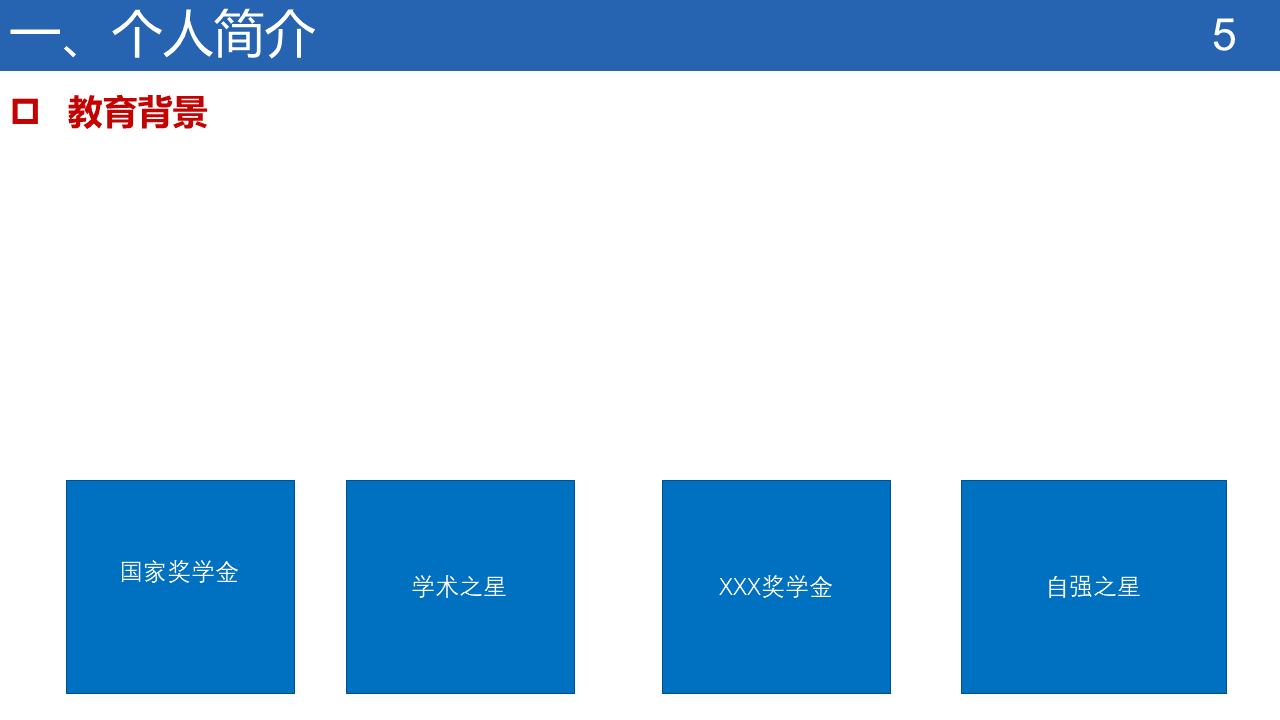 一、个人简介 5

☐ 教育背景

国家奖学金

学术之星

XXX奖学金

自强之星